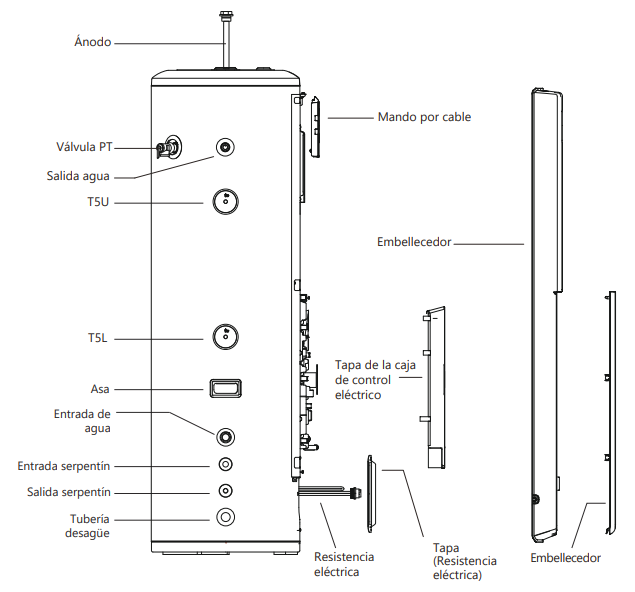 Ánodo

Válvula PT

Salida agua

T5U

T5L

Asa

Entrada de agua

Entrada serpentín

Salida serpentín

Tubería desagüe

Mando por cable

Embellecedor

Tapa de la caja de control eléctrico

Resistencia eléctrica

Tapa (Resistencia eléctrica)

Embellecedor