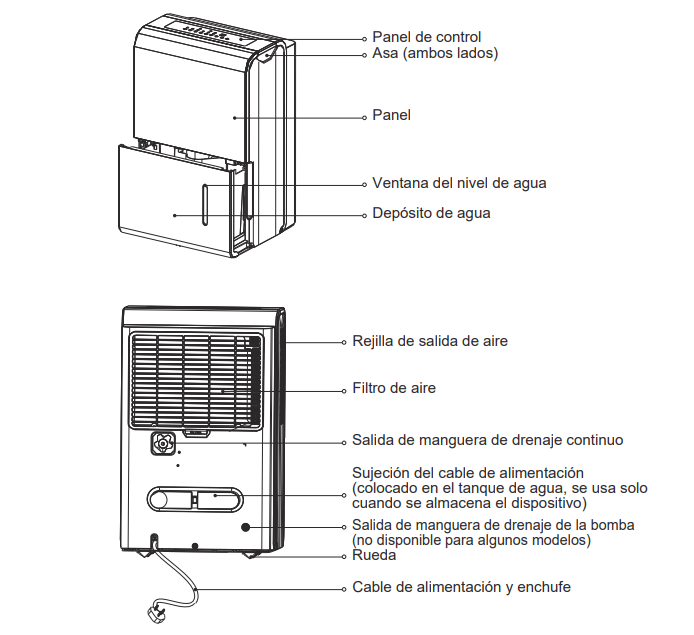 Panel de control
Asa (ambos lados)
Panel
Ventana del nivel de agua
Depósito de agua

Rejilla de salida de aire
Filtro de aire
Salida de manguera de drenaje continuo
Sujeción del cable de alimentación (colocado en el tanque de agua, se usa solo cuando se almacena el dispositivo)
Salida de manguera de drenaje de la bomba (no disponible para algunos modelos)
Rueda
Cable de alimentación y enchufe