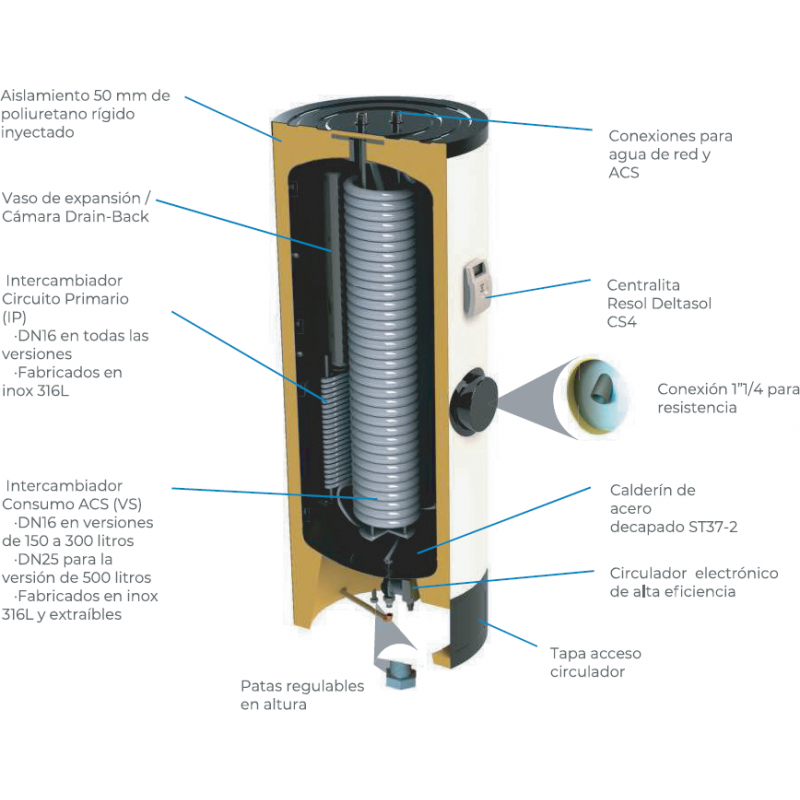 Aislamiento 50 mm de poliuretano rígido inyectado

Vaso de expansión / Cámara Drain-Back

Intercambiador Circuito Primario (IP)
·DN16 en todas las versiones
·Fabricados en inox 316L

Intercambiador Consumo ACS (VS)
·DN16 en versiones de 150 a 300 litros
·DN25 para la versión de 500 litros
·Fabricados en inox 316L y extraíbles

Patas regulables en altura

Conexiones para agua de red y ACS

Centralita Resol Deltasol CS4

Conexión 1"1/4 para resistencia

Calderín de acero decapado ST37-2

Circulador electrónico de alta eficiencia

Tapa acceso circulador