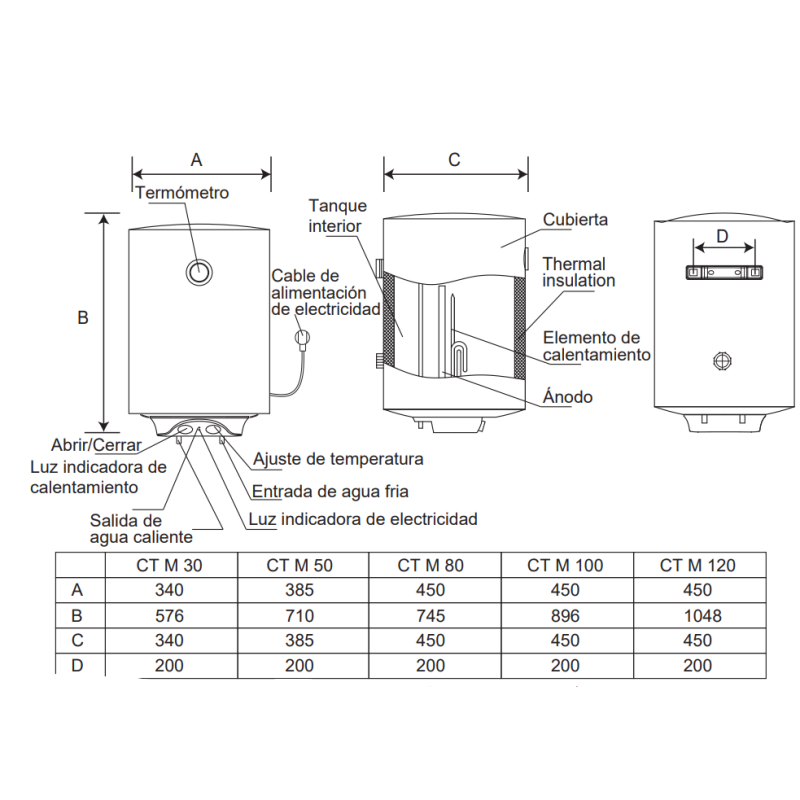 A

Termómetro

B

Cable de alimentación de electricidad

Abrir/Cerrar

Luz indicadora de calentamiento

Salida de agua caliente

Ajuste de temperatura

Entrada de agua fria

Luz indicadora de electricidad

C

Tanque interior

Cubierta

Thermal insulation

Elemento de calentamiento

Ánodo

D

| | CT M 30 | CT M 50 | CT M 80 | CT M 100 | CT M 120 |
|---|---|---|---|---|---|
| A | 340 | 385 | 450 | 450 | 450 |
| B | 576 | 710 | 745 | 896 | 1048 |
| C | 340 | 385 | 450 | 450 | 450 |
| D | 200 | 200 | 200 | 200 | 200 |