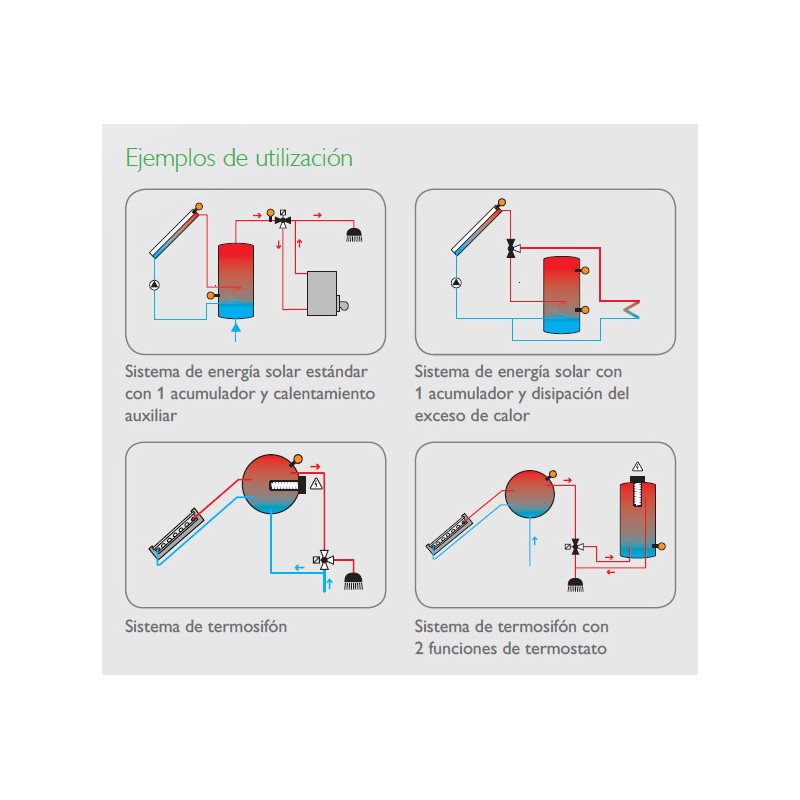 Ejemplos de utilización

Sistema de energía solar estándar con 1 acumulador y calentamiento auxiliar

Sistema de energía solar con 1 acumulador y disipación del exceso de calor

Sistema de termosifón

Sistema de termosifón con 2 funciones de termostato